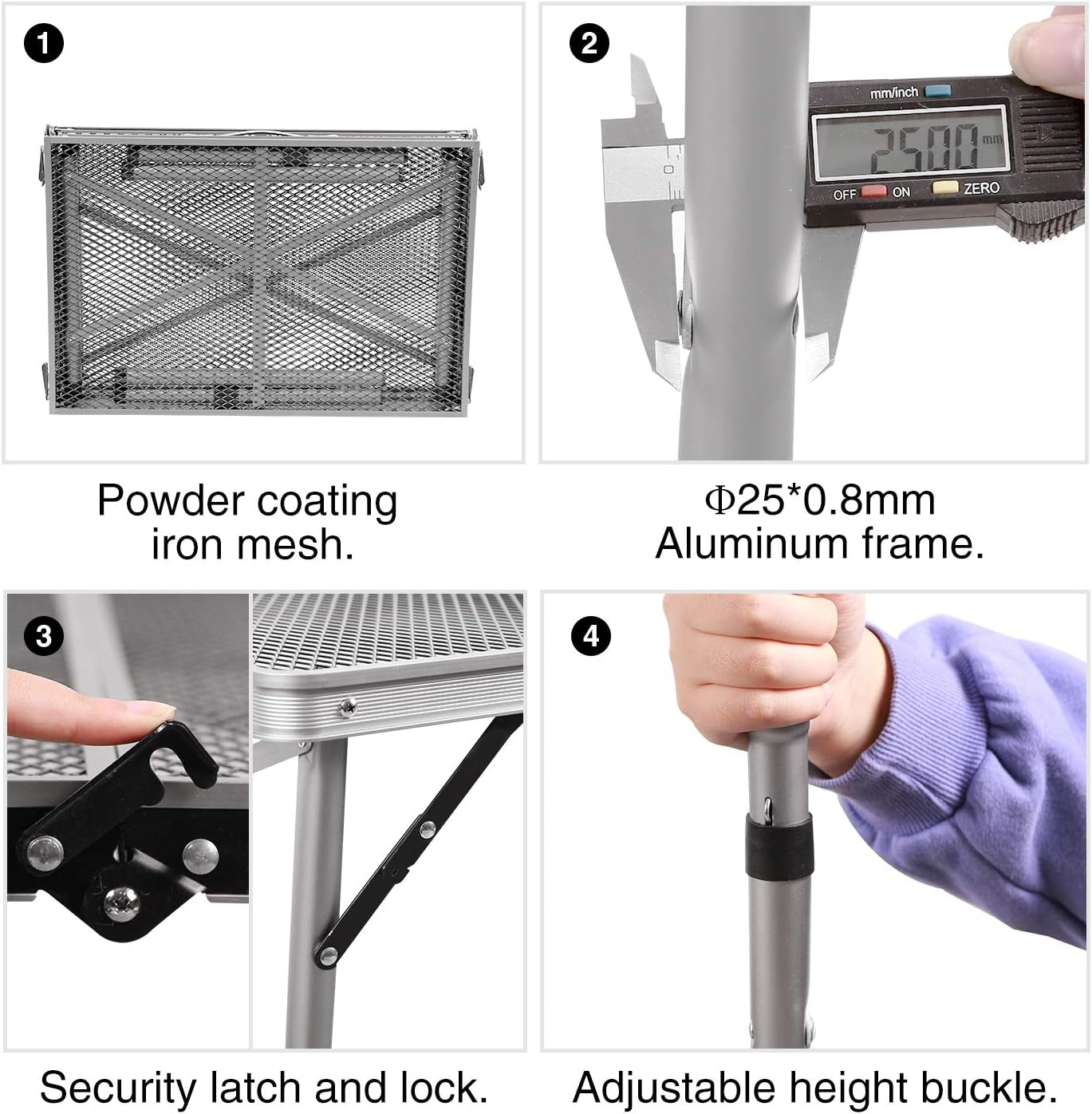 1

Powder coating iron mesh.

2

mm/inch

25.00 mm

OFF ON ZERO

Φ25*0.8mm Aluminum frame.

3

Security latch and lock.

4

Adjustable height buckle.