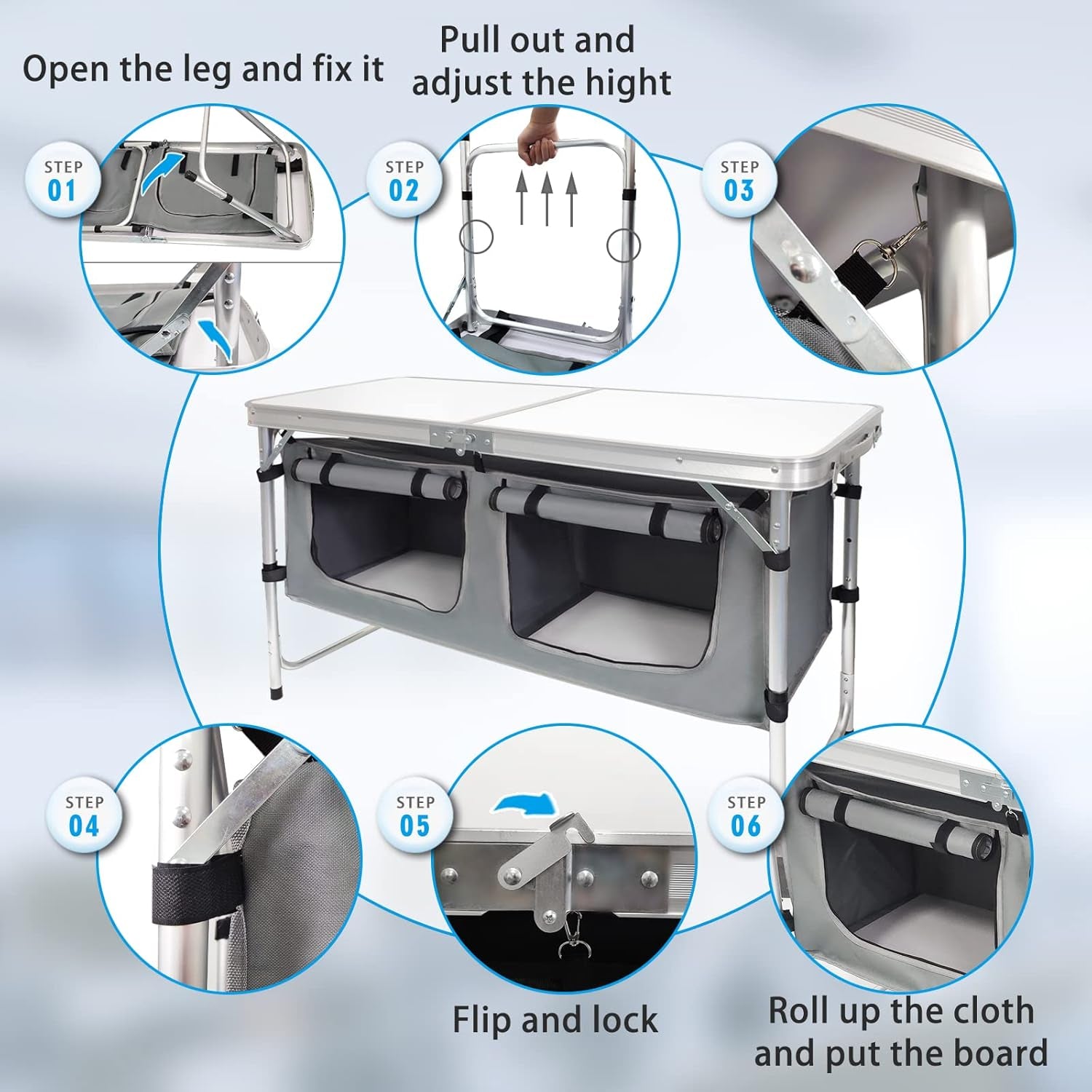 Open the leg and fix it

Pull out and adjust the hight

STEP 01

STEP 02

STEP 03

STEP 04

STEP 05

STEP 06

Flip and lock

Roll up the cloth and put the board