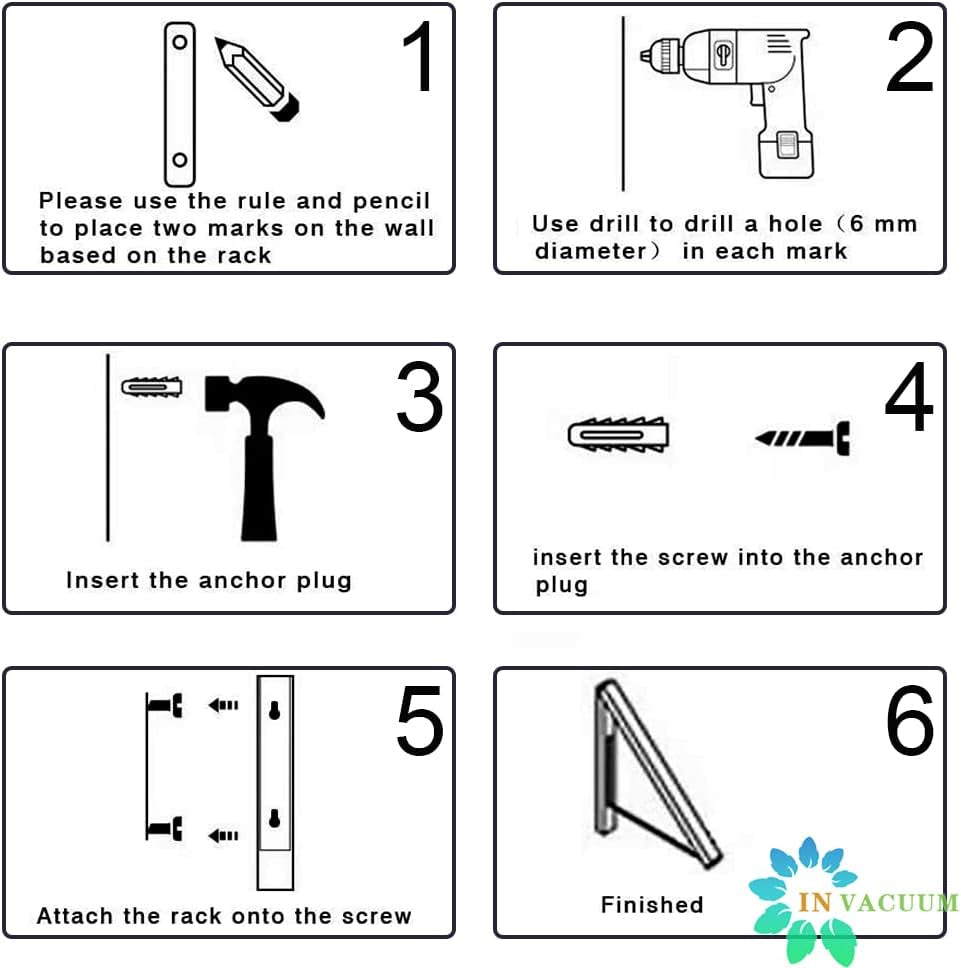 1

Please use the rule and pencil to place two marks on the wall based on the rack

2

Use drill to drill a hole（6 mm diameter） in each mark

3

Insert the anchor plug

4

insert the screw into the anchor plug

5

Attach the rack onto the screw

6

Finished

IN VACUUM