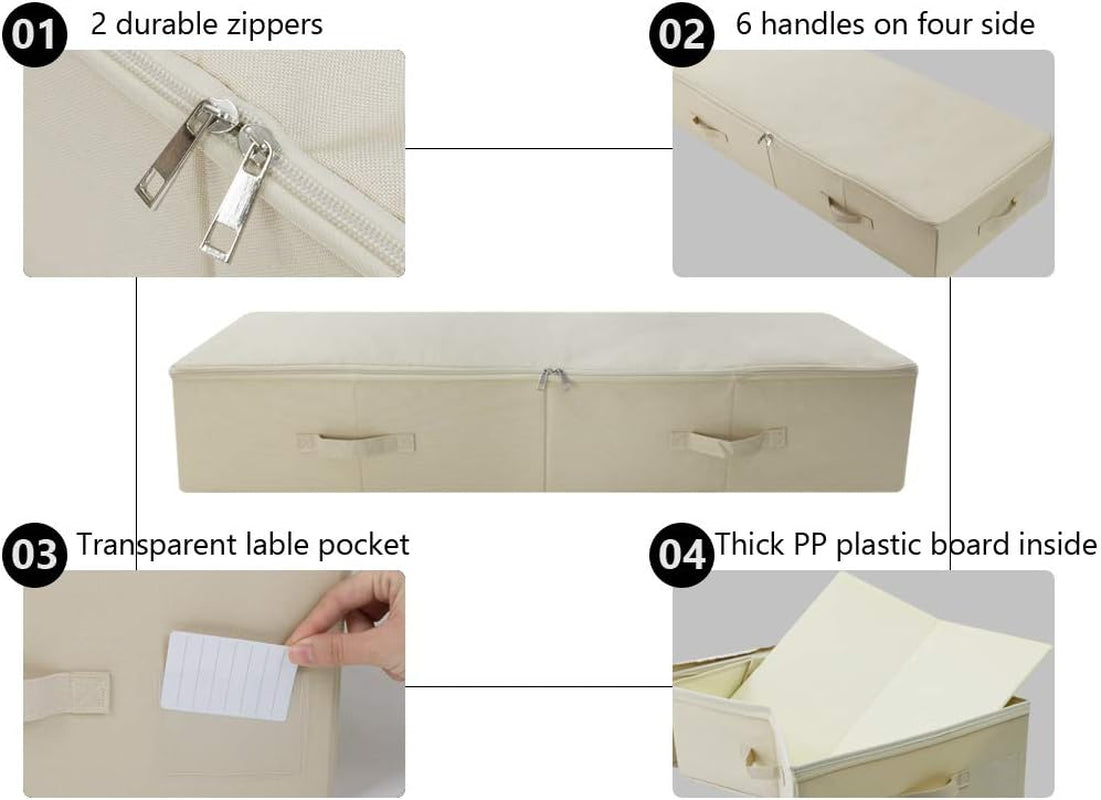 01 2 durable zippers

02 6 handles on four side

03 Transparent lable pocket

04 Thick PP plastic board inside