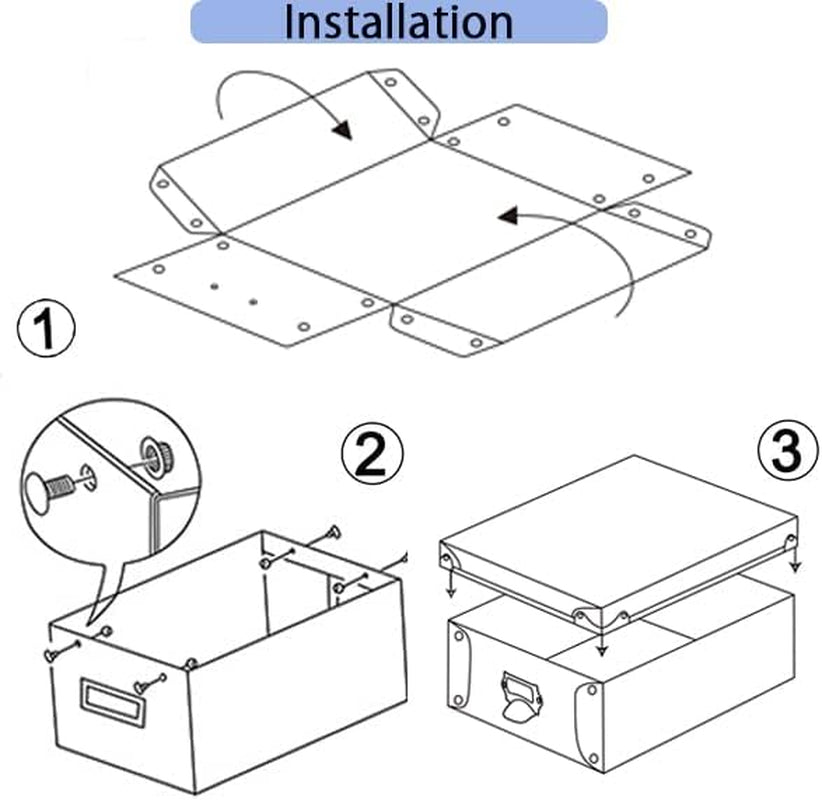 Installation

1

2

3