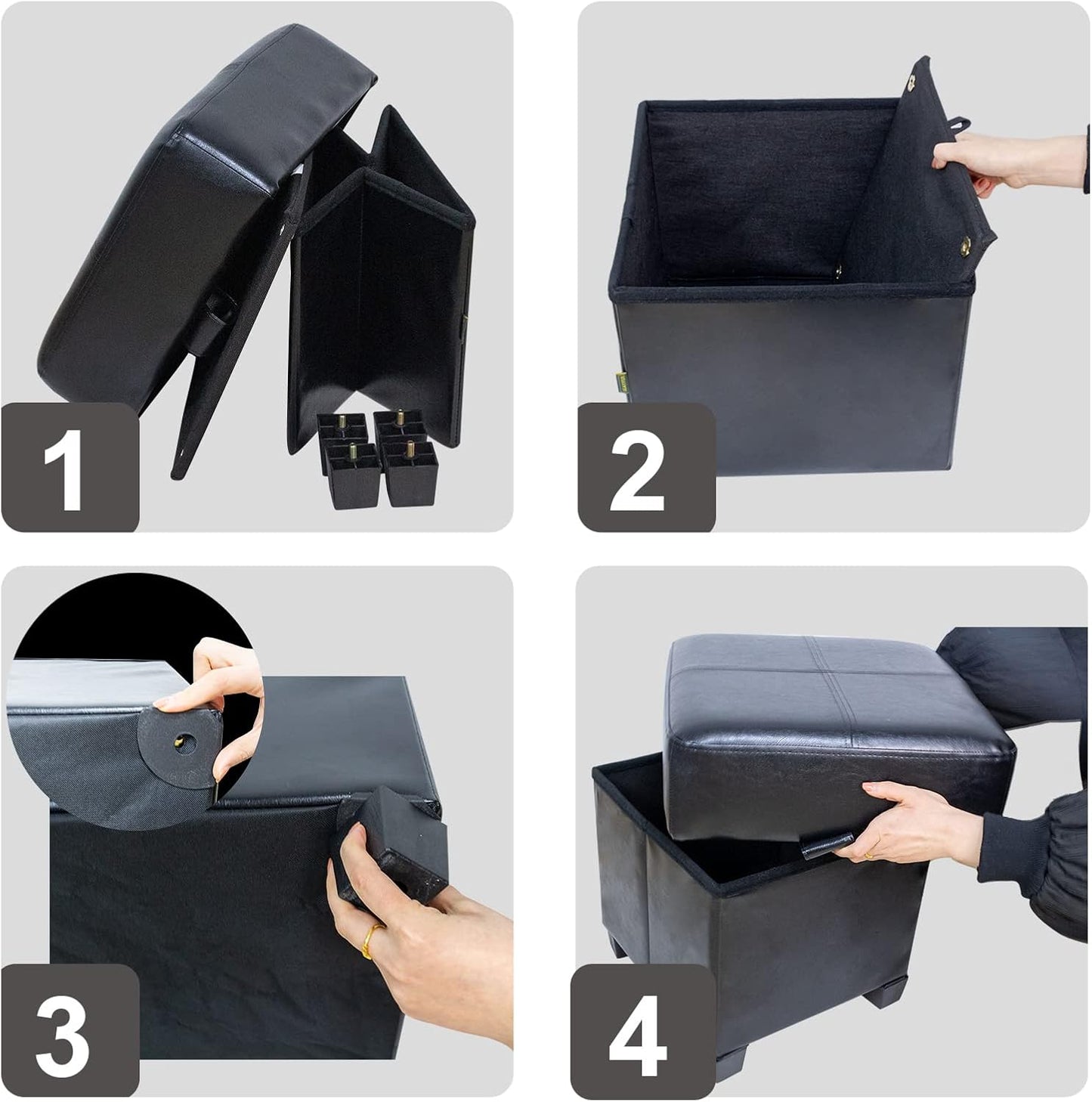 1

2

3

4