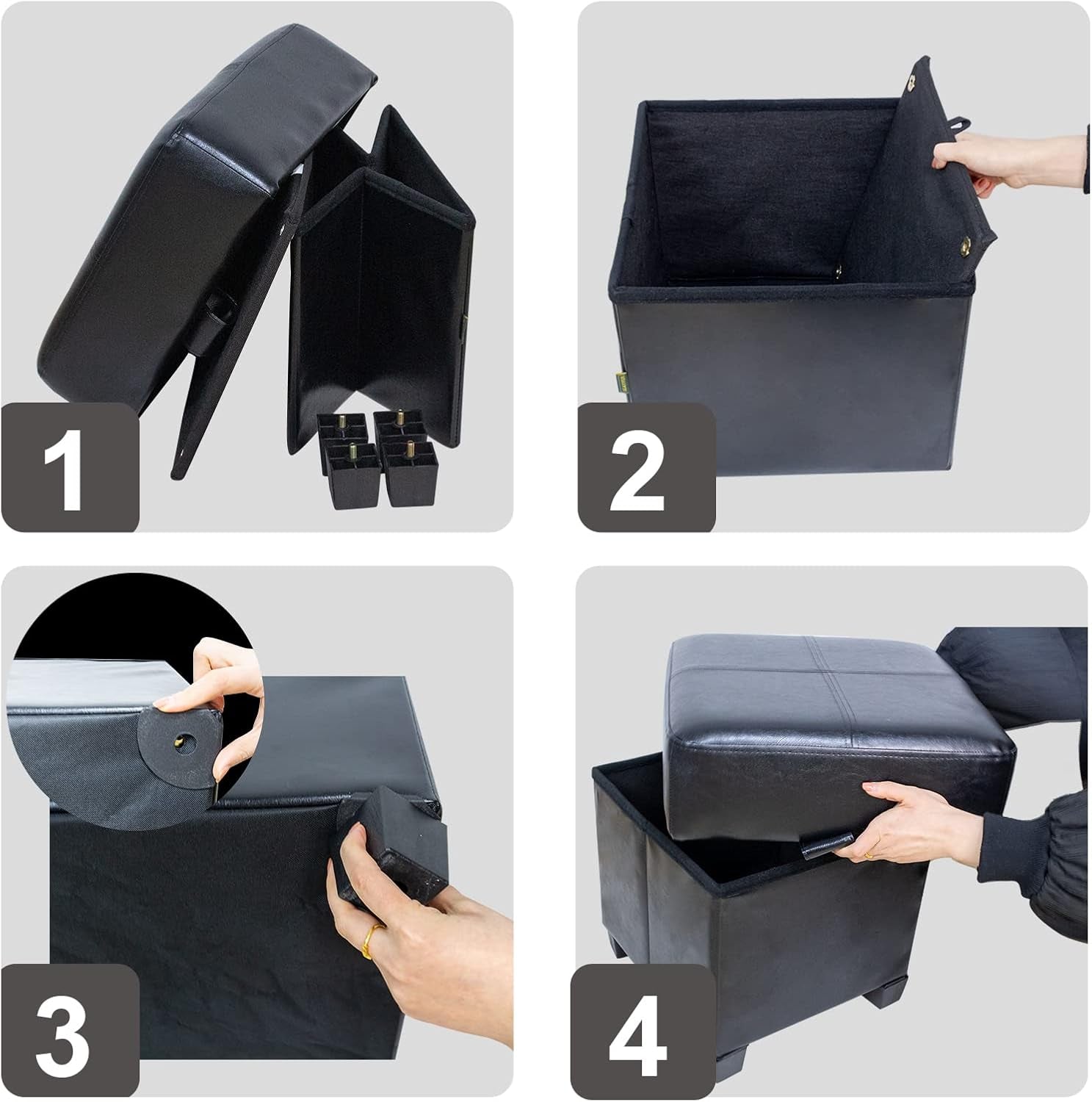 1

2

3

4