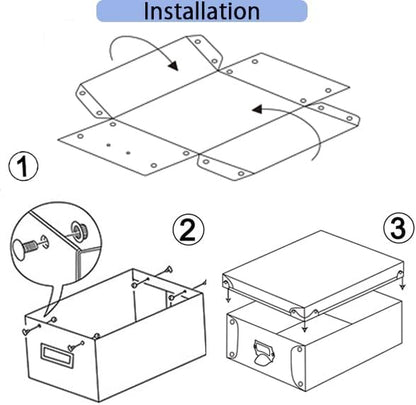 Installation

1

2

3