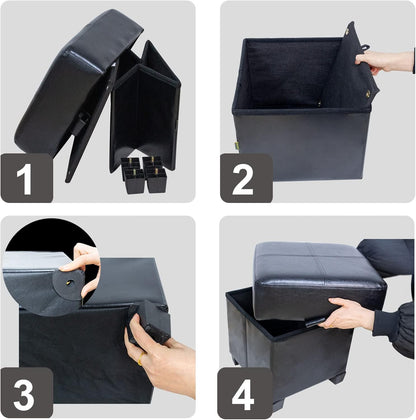 1

2

3

4